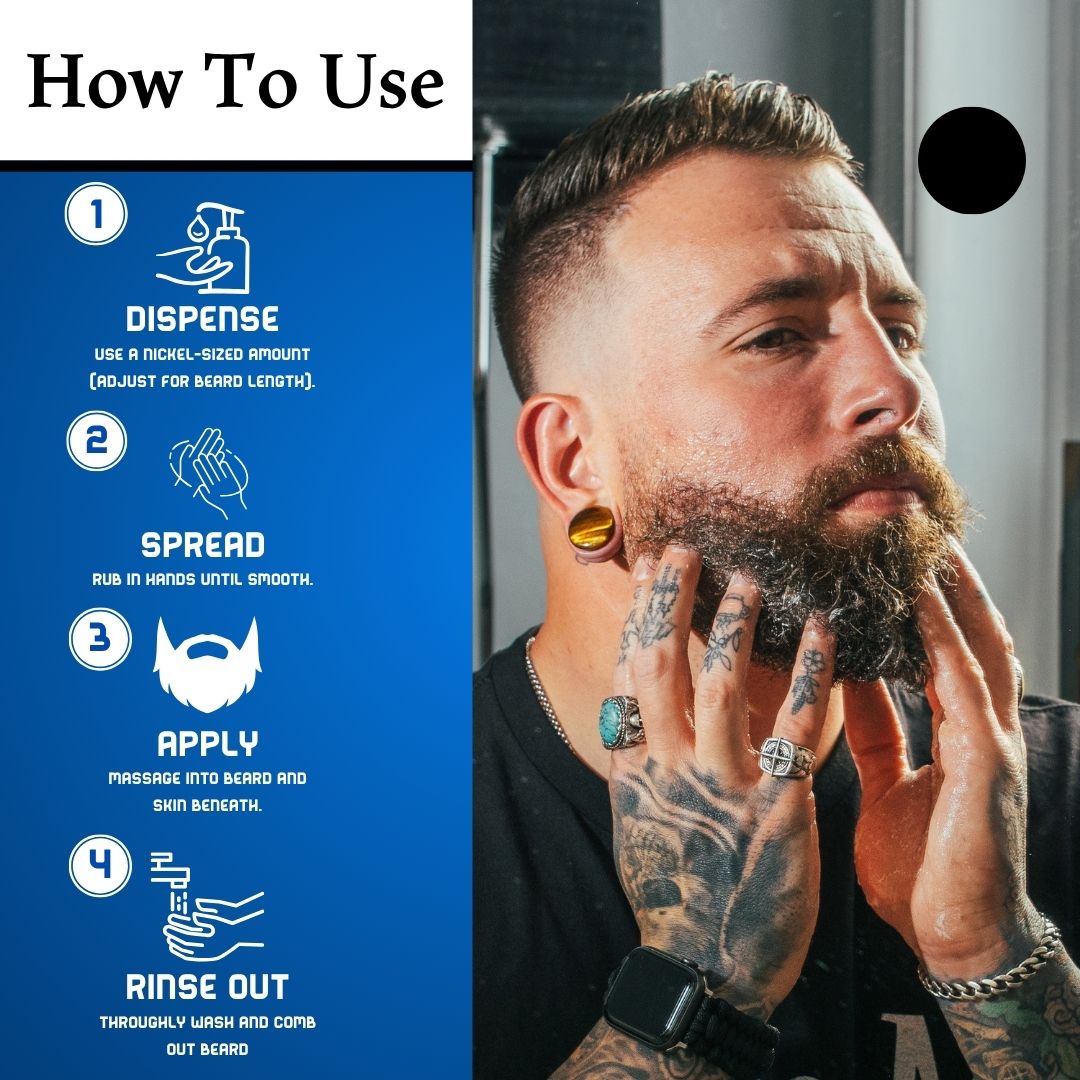 How To Use

1

DISPENSE

USE A NICKEL-SIZED AMOUNT (ADJUST FOR BEARD LENGTH).

2

SPREAD

RUB IN HANDS UNTIL SMOOTH.

3

APPLY

MASSAGE INTO BEARD AND SKIN BENEATH.

4

RINSE OUT

THROUGHLY WASH AND COMB OUT BEARD